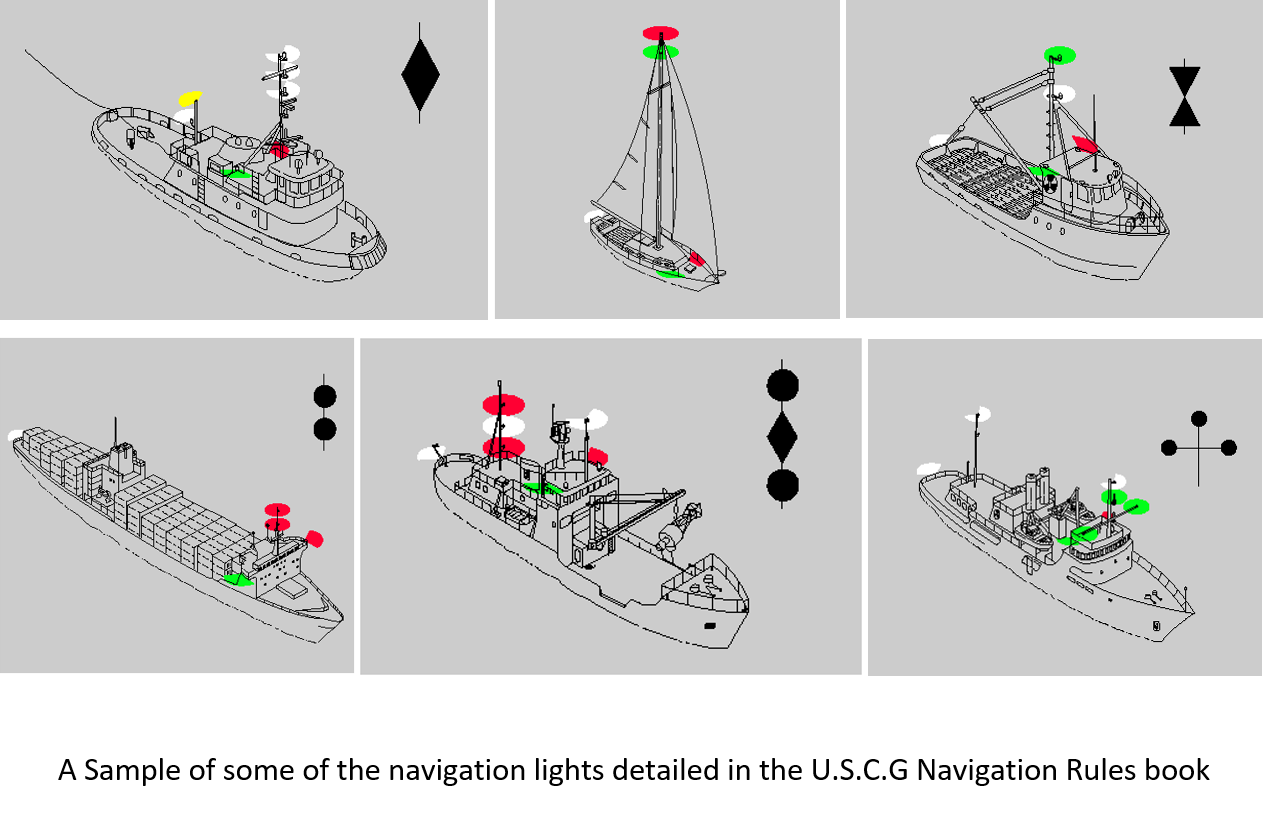 A Sample of some of the navigation lights detailed in the U.S.C.G Navigation Rules book